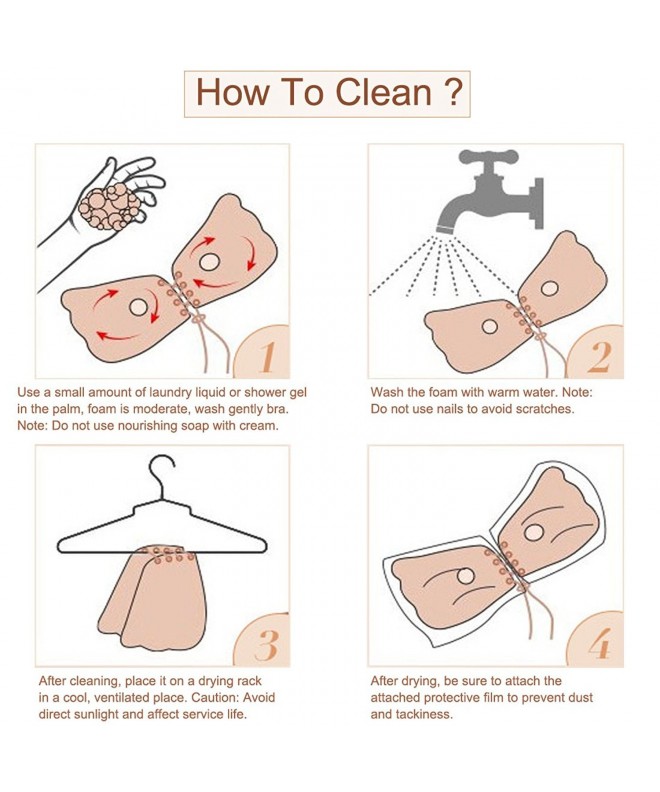 How To Clean ?

1

Use a small amount of laundry liquid or shower gel in the palm, foam is moderate, wash gently bra. Note: Do not use nourishing soap with cream.

2

Wash the foam with warm water. Note: Do not use nails to avoid scratches.

3

After cleaning, place it on a drying rack in a cool, ventilated place. Caution: Avoid direct sunlight and affect service life.

4

After drying, be sure to attach the attached protective film to prevent dust and tackiness.